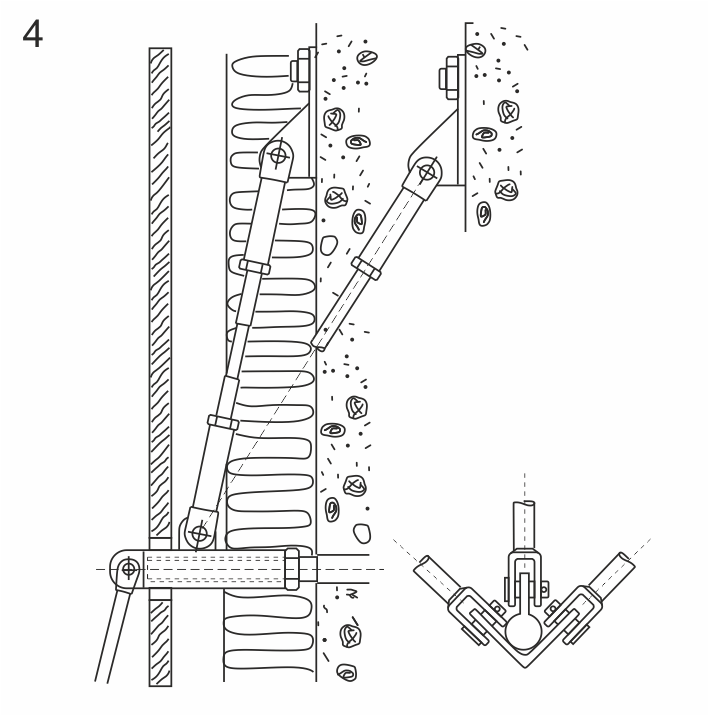 4